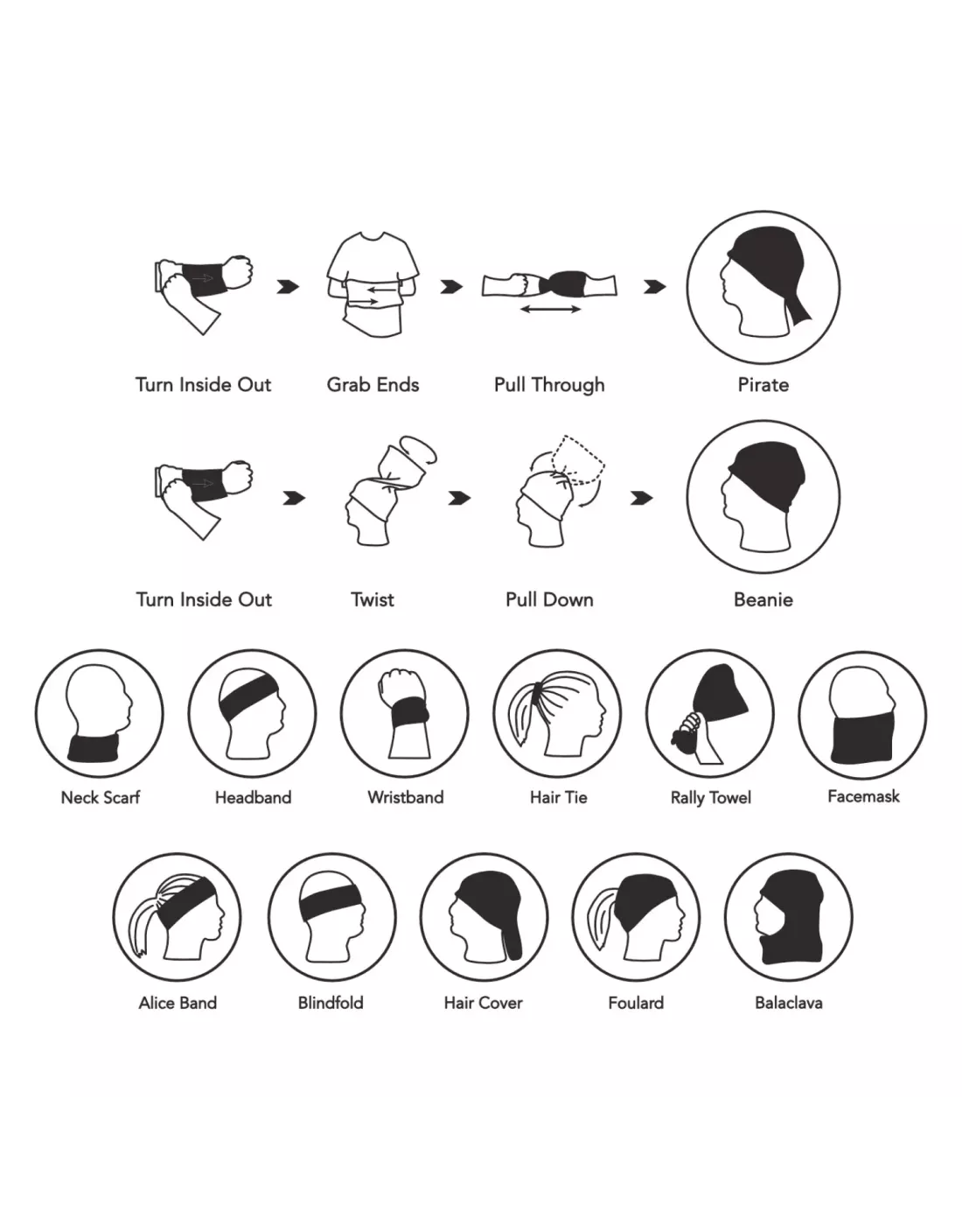 Turn Inside Out Grab Ends Pull Through Pirate

Turn Inside Out Twist Pull Down Beanie

Neck Scarf Headband Wristband Hair Tie Rally Towel Facemask

Alice Band Blindfold Hair Cover Foulard Balaclava