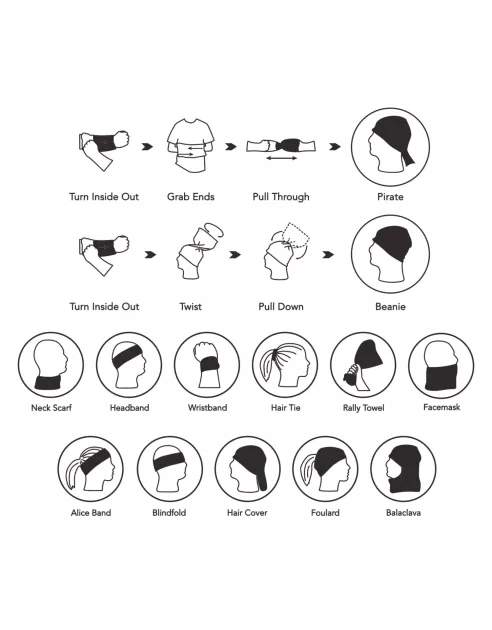 Turn Inside Out
Grab Ends
Pull Through
Pirate

Turn Inside Out
Twist
Pull Down
Beanie

Neck Scarf
Headband
Wristband
Hair Tie
Rally Towel
Facemask

Alice Band
Blindfold
Hair Cover
Foulard
Balaclava