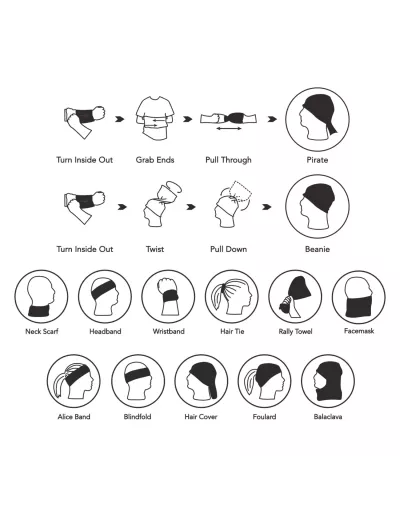 Turn Inside Out
Grab Ends
Pull Through
Pirate

Turn Inside Out
Twist
Pull Down
Beanie

Neck Scarf
Headband
Wristband
Hair Tie
Rally Towel
Facemask

Alice Band
Blindfold
Hair Cover
Foulard
Balaclava